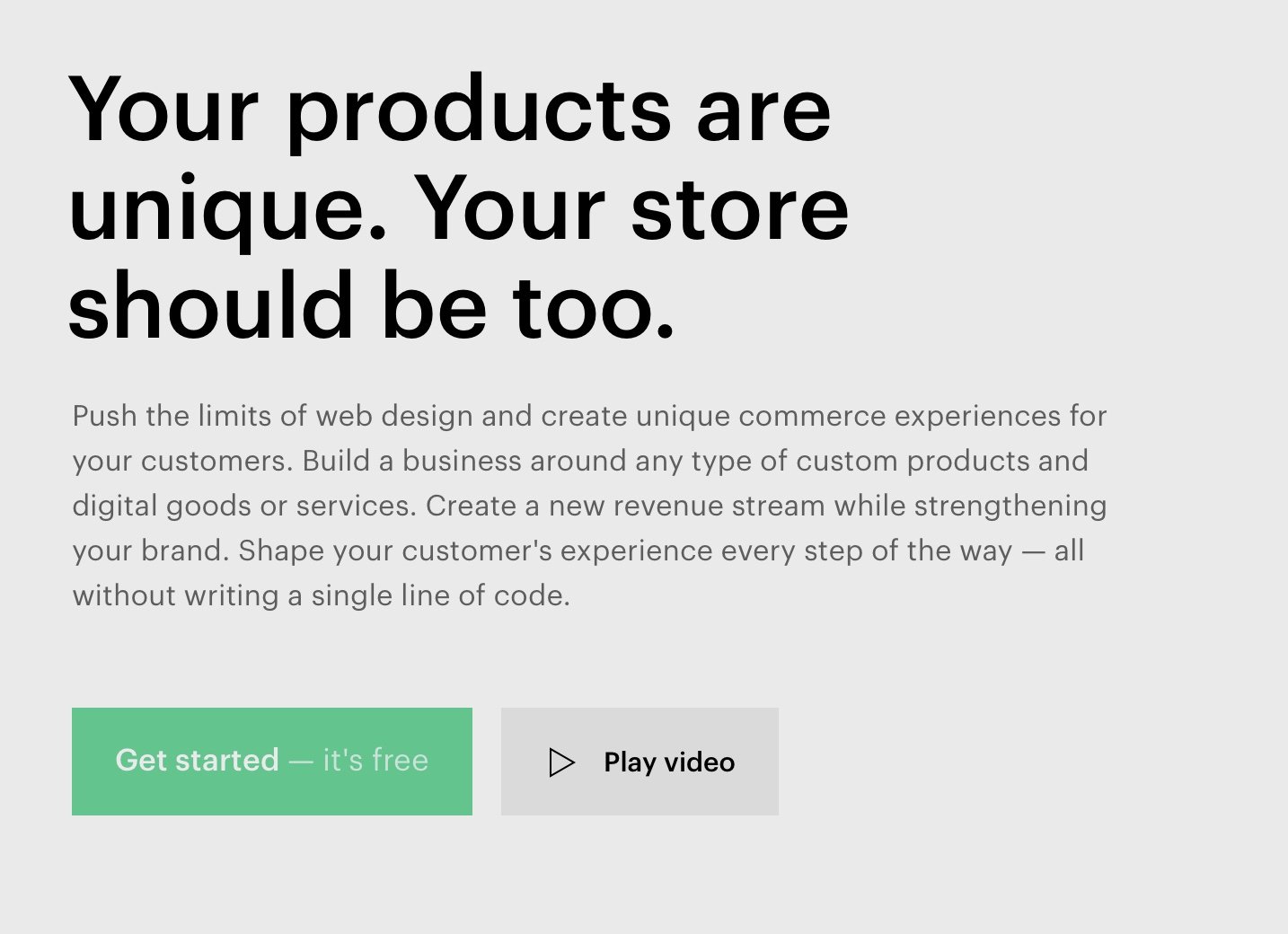 Your products are unique. Your store should be too.

Push the limits of web design and create unique commerce experiences for your customers. Build a business around any type of custom products and digital goods or services. Create a new revenue stream while strengthening your brand. Shape your customer's experience every step of the way — all without writing a single line of code.

Get started — it's free

Play video